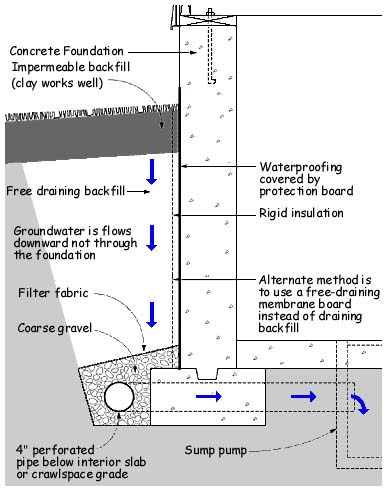 Concrete Foundation

Impermeable backfill (clay works well)

Free draining backfill

Groundwater is flows downward not through the foundation

Filter fabric

Coarse gravel

4" perforated pipe below interior slab or crawlspace grade

Waterproofing covered by protection board

Rigid insulation

Alternate method is to use a free-draining membrane board instead of draining backfill

Sump pump